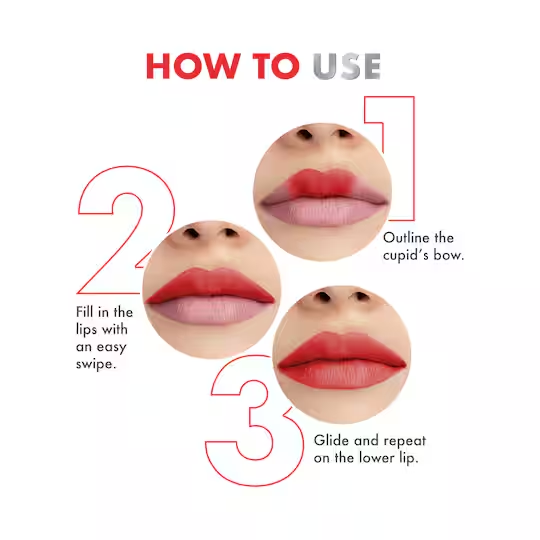 HOW TO USE

1

Outline the cupid's bow.

2

Fill in the lips with an easy swipe.

3

Glide and repeat on the lower lip.